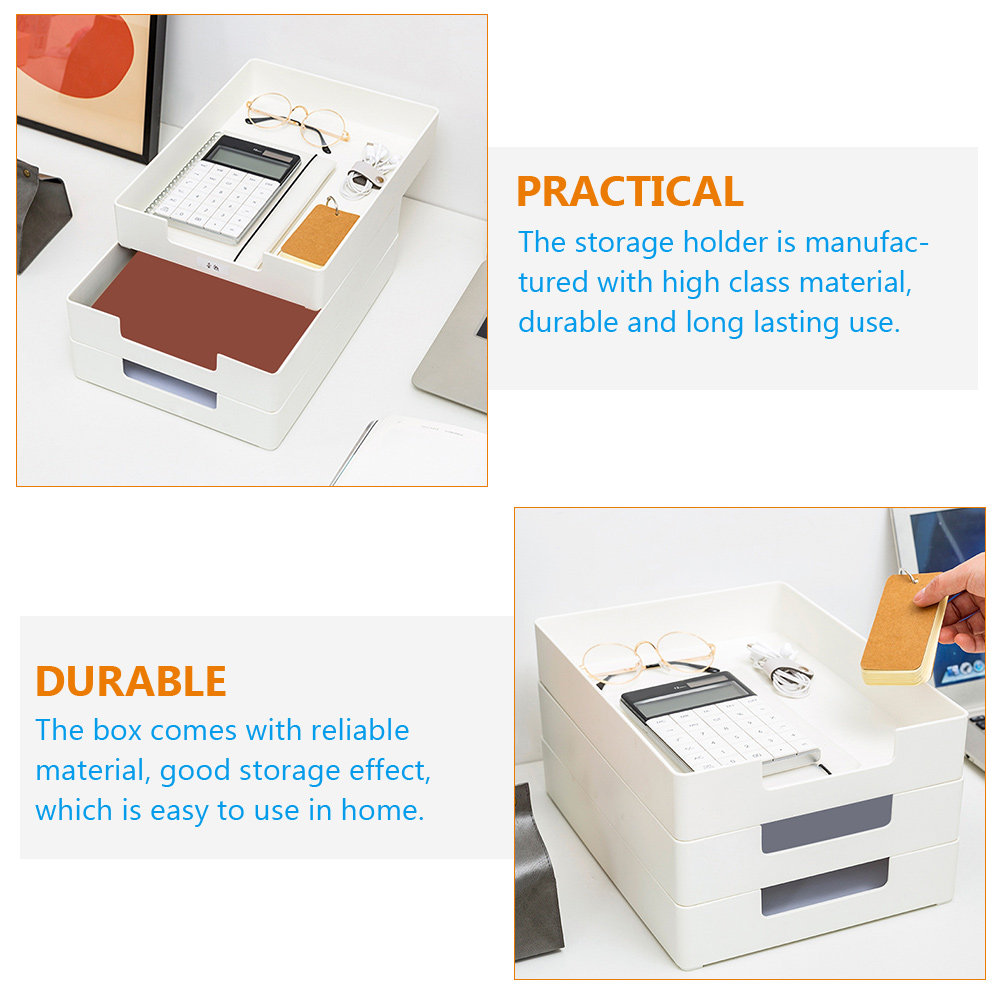 PRACTICAL
The storage holder is manufactured with high class material, durable and long lasting use.

DURABLE
The box comes with reliable material, good storage effect, which is easy to use in home.